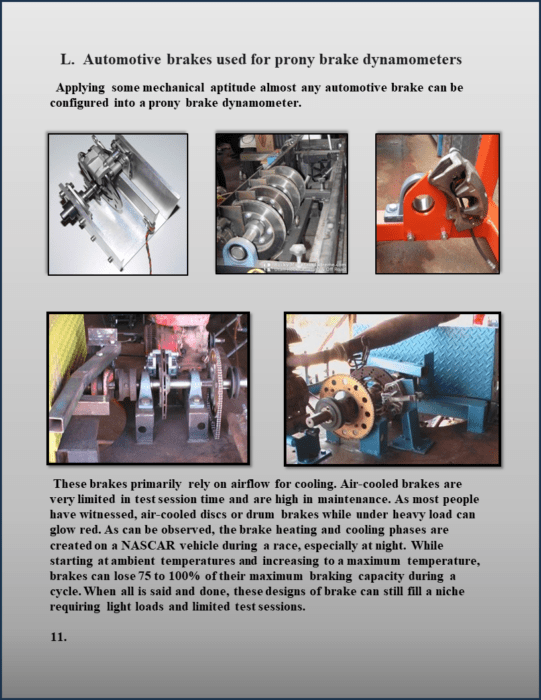 L. Automotive brakes used for prony brake dynamometers

Applying some mechanical aptitude almost any automotive brake can be configured into a prony brake dynamometer.

These brakes primarily rely on airflow for cooling. Air-cooled brakes are very limited in test session time and are high in maintenance. As most people have witnessed, air-cooled discs or drum brakes while under heavy load can glow red. As can be observed, the brake heating and cooling phases are created on a NASCAR vehicle during a race, especially at night. While starting at ambient temperatures and increasing to a maximum temperature, brakes can lose 75 to 100% of their maximum braking capacity during a cycle. When all is said and done, these designs of brake can still fill a niche requiring light loads and limited test sessions.

11.